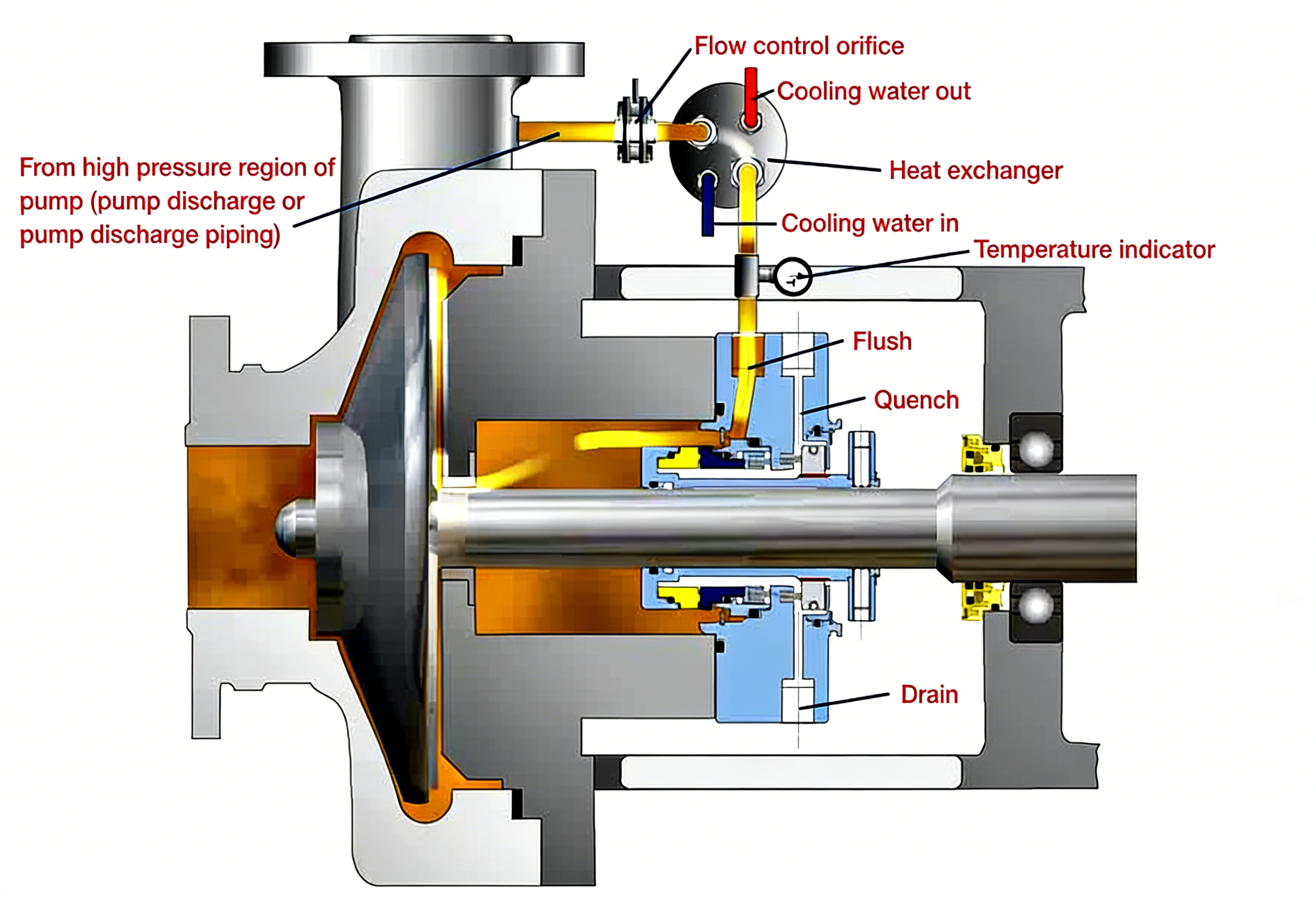 Flow control orifice

Cooling water out

From high pressure region of pump (pump discharge or pump discharge piping)

Heat exchanger

Cooling water in

Temperature indicator

Flush

Quench

Drain