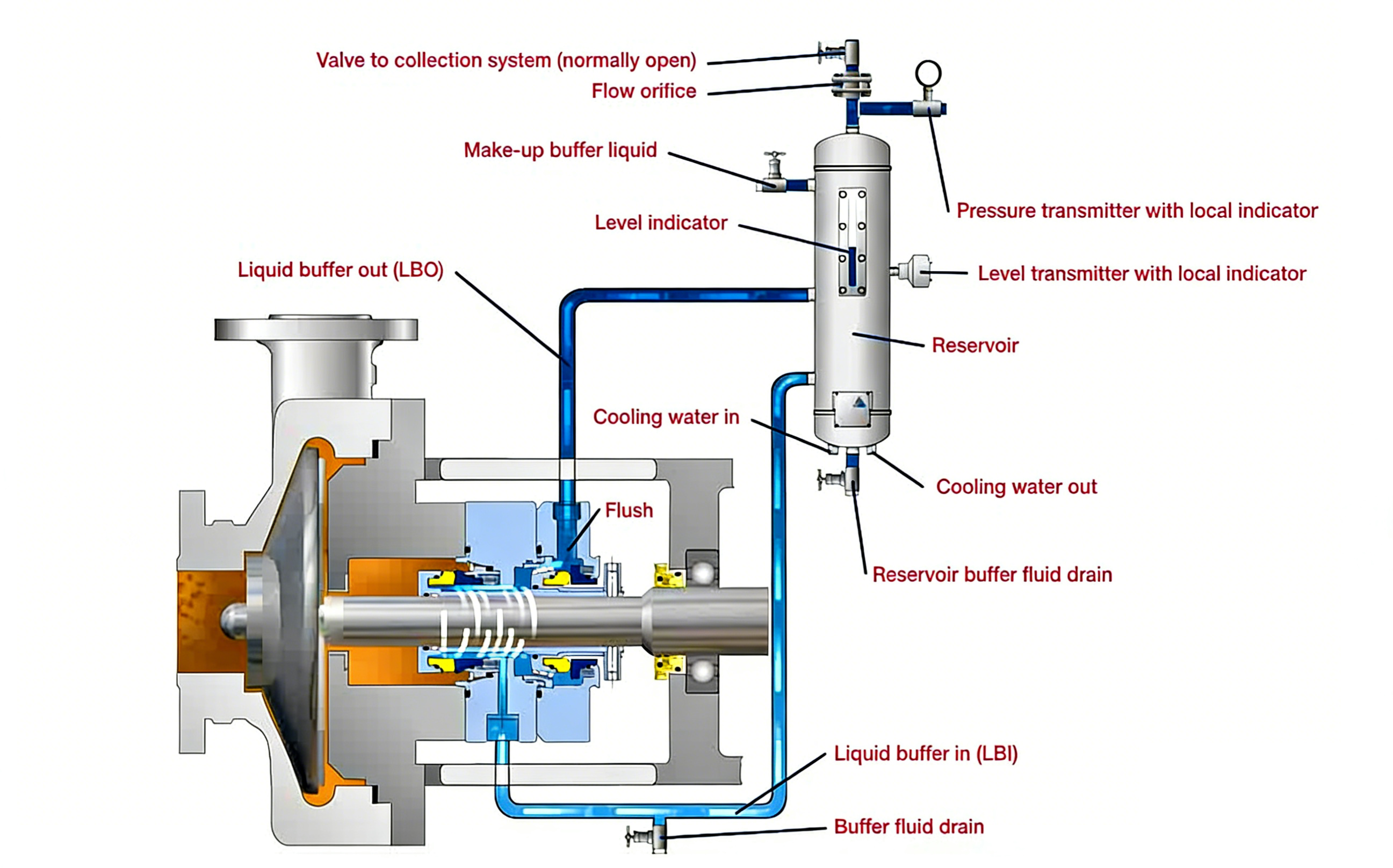 Valve to collection system (normally open)
Flow orifice
Make-up buffer liquid
Pressure transmitter with local indicator
Level indicator
Liquid buffer out (LBO)
Level transmitter with local indicator
Reservoir
Cooling water in
Cooling water out
Flush
Reservoir buffer fluid drain
Liquid buffer in (LBI)
Buffer fluid drain