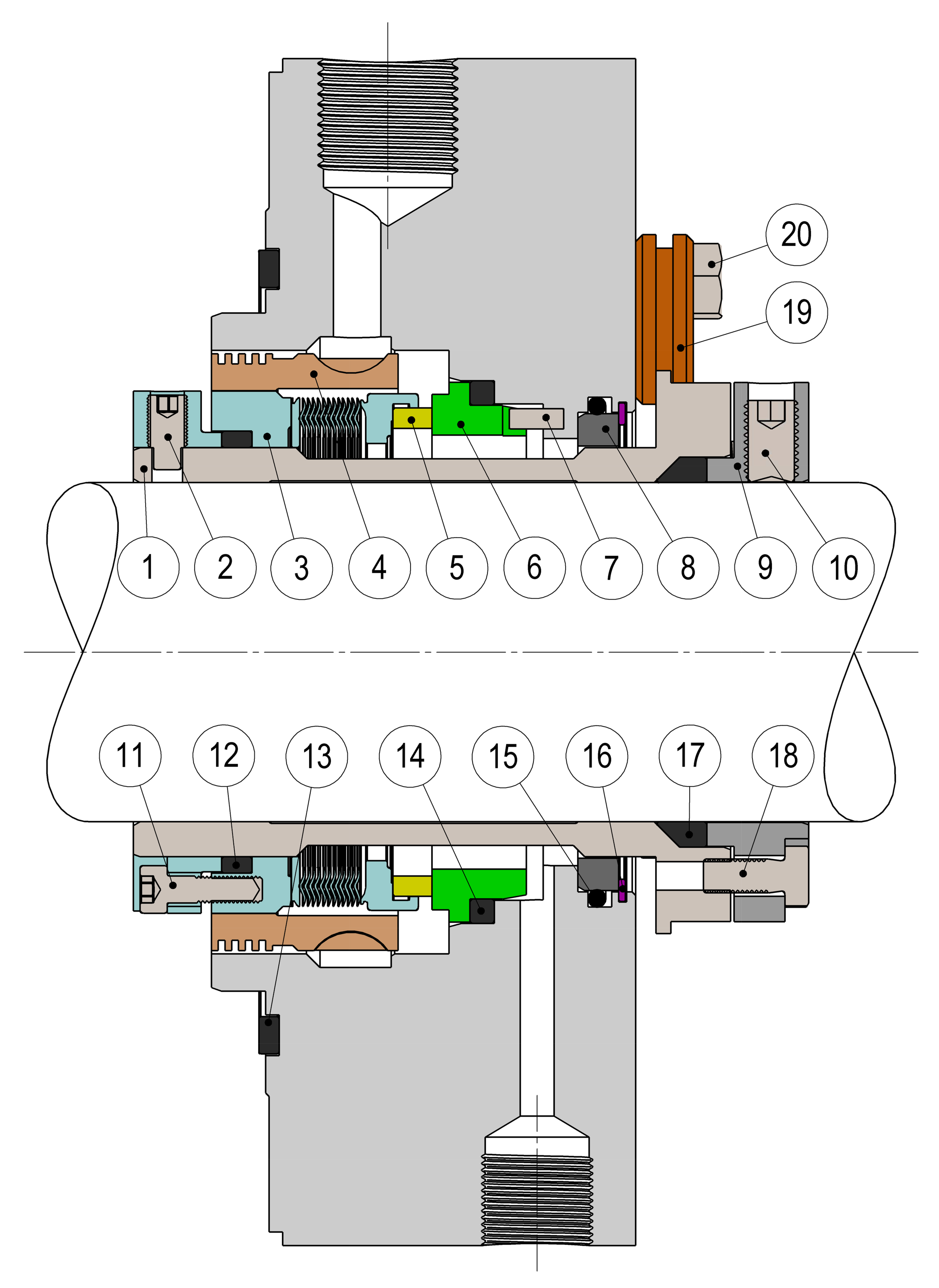 20
19
1
2
3
4
5
6
7
8
9
10
11
12
13
14
15
16
17
18