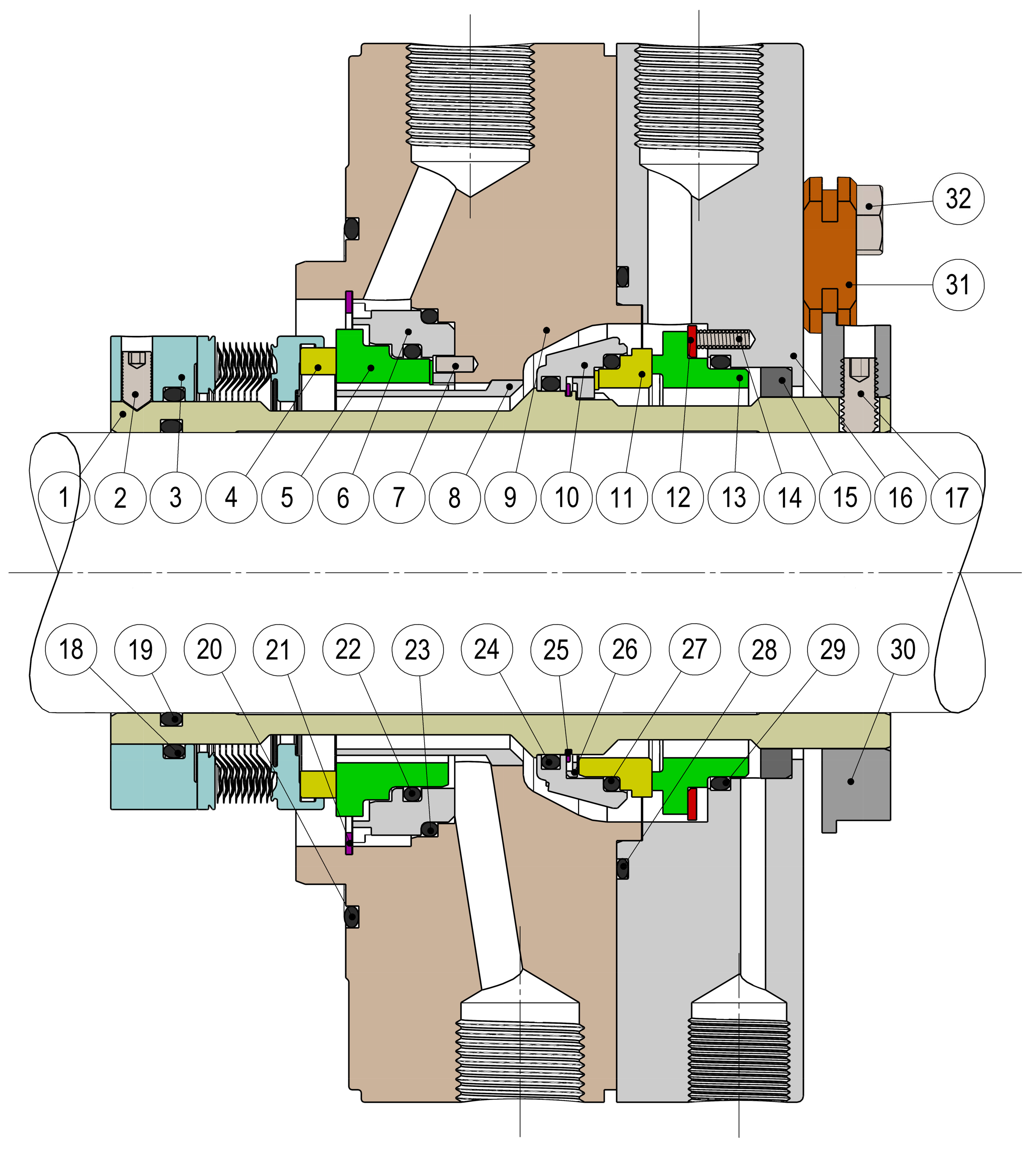 32
31
1 2 3 4 5 6 7 8 9 10 11 12 13 14 15 16 17
18 19 20 21 22 23 24 25 26 27 28 29 30