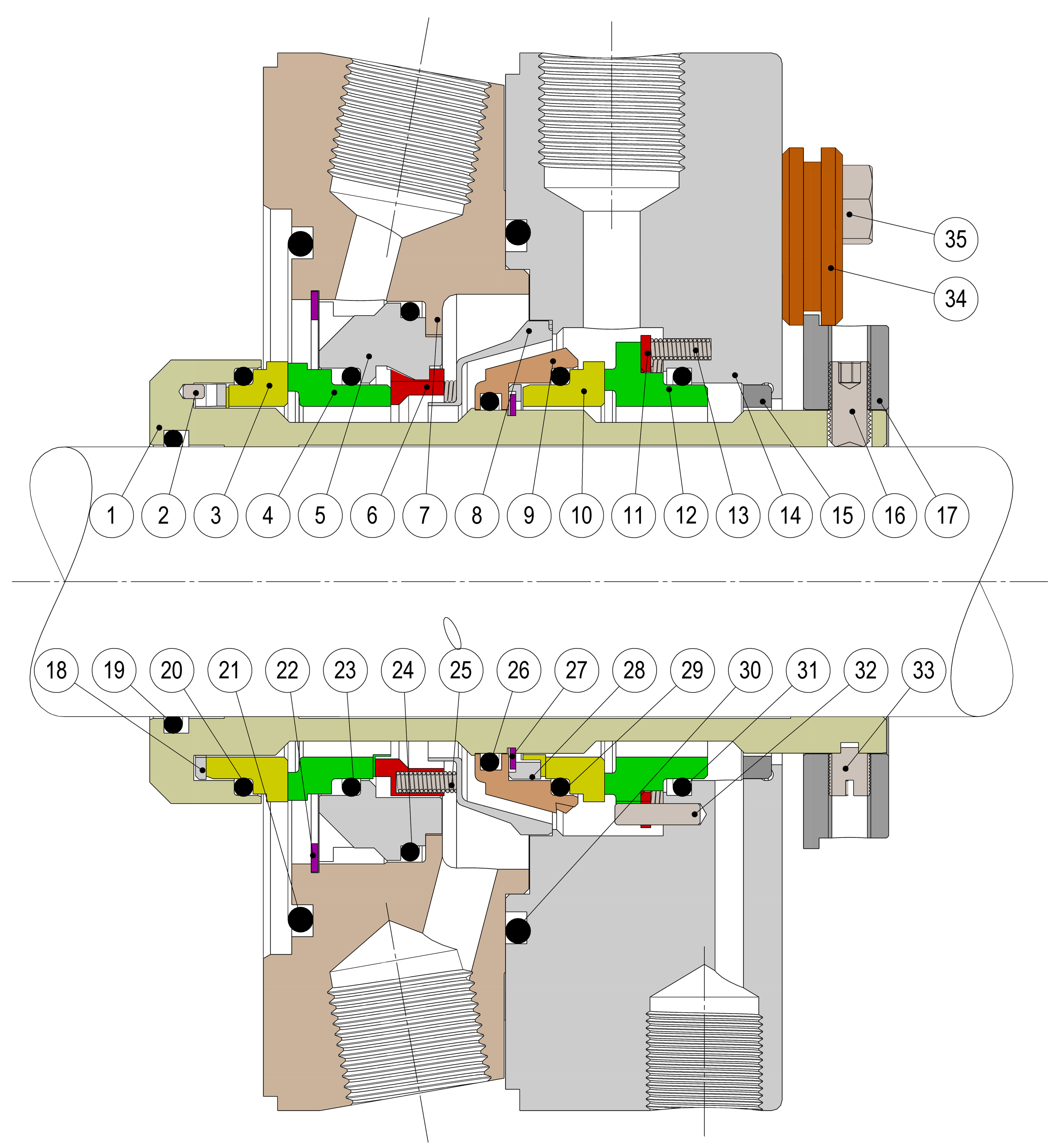 35
34
1 2 3 4 5 6 7 8 9 10 11 12 13 14 15 16 17
18 19 20 21 22 23 24 25 26 27 28 29 30 31 32 33